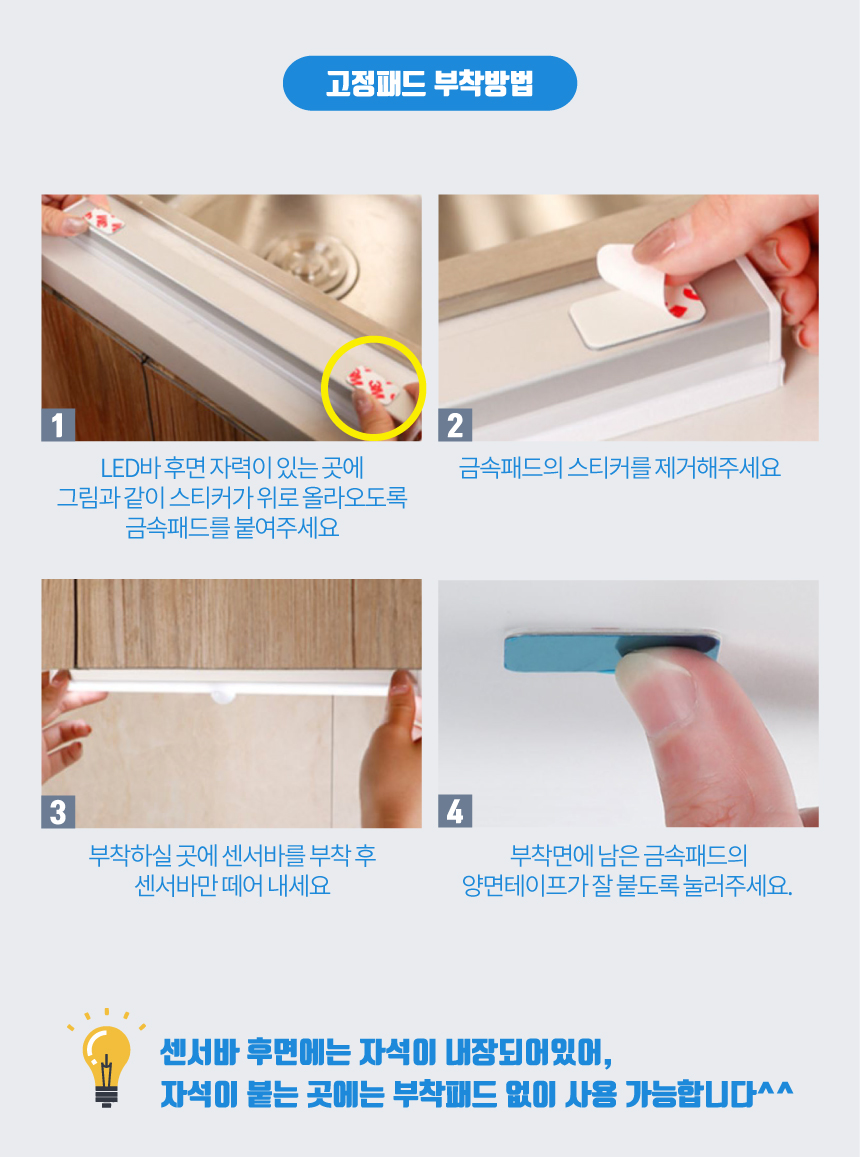 고정패드 부착방법

1

LED바 후면 자력이 있는 곳에 그림과 같이 스티커가 위로 올라오도록 금속패드를 붙여주세요

2

금속패드의 스티커를 제거해주세요

3

부착하실 곳에 센서바를 부착 후 센서바만 떼어 내세요

4

부착면에 남은 금속패드의 양면테이프가 잘 붙도록 눌러주세요.

센서바 후면에는 자석이 내장되어있어, 자석이 붙는 곳에는 부착패드 없이 사용 가능합니다^^